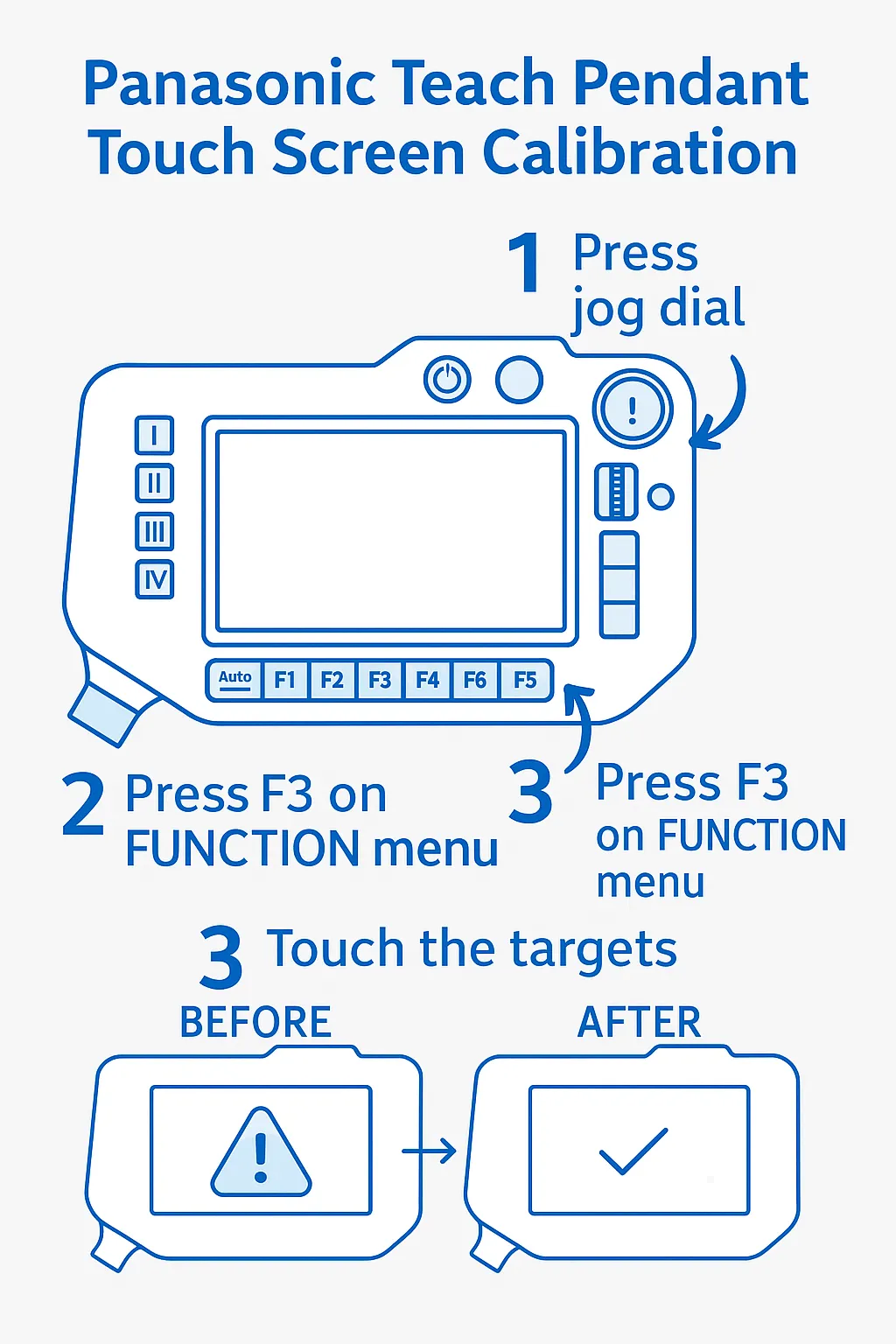 Panasonic Teach Pendant Touch Screen Calibration

1 Press jog dial

I
II
III
IV

Auto F1 F2 F3 F4 F6 F5

2 Press F3 on FUNCTION menu

3 Press F3 on FUNCTION menu

3 Touch the targets

BEFORE

AFTER